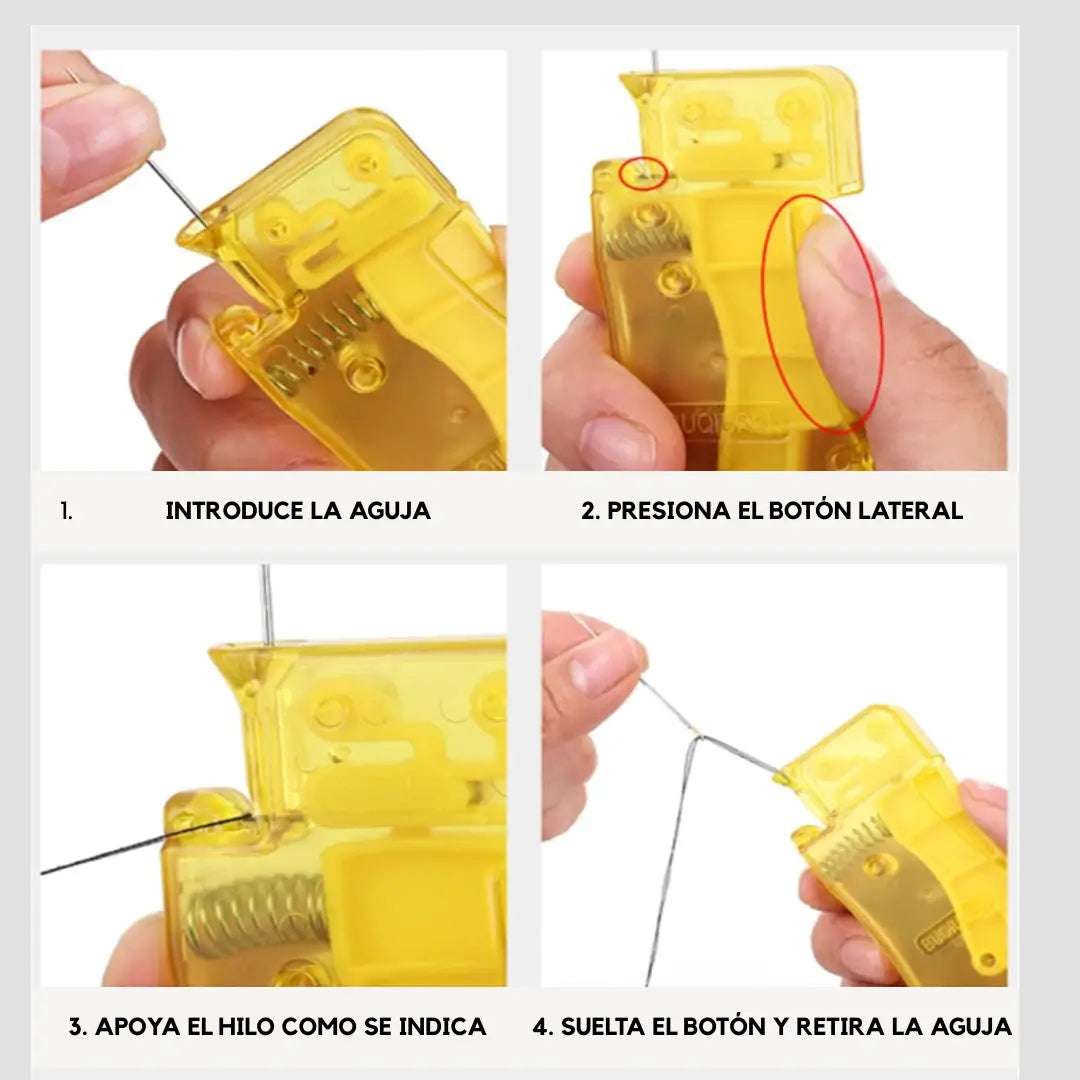 1. INTRODUCE LA AGUJA

2. PRESIONA EL BOTÓN LATERAL

3. APOYA EL HILO COMO SE INDICA

4. SUELTA EL BOTÓN Y RETIRA LA AGUJA