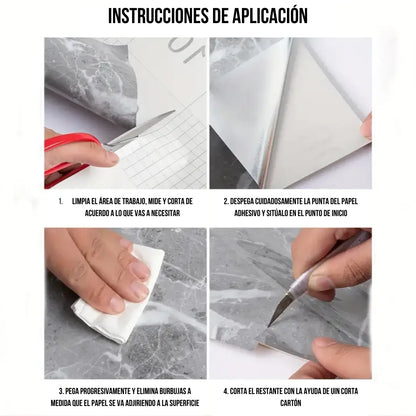 INSTRUCCIONES DE APLICACIÓN

1. LIMPIA EL ÁREA DE TRABAJO, MIDE Y CORTA DE ACUERDO A LO QUE VAS A NECESITAR

2. DESPEGA CUIDADOSAMENTE LA PUNTA DEL PAPEL ADHESIVO Y SITÚALO EN EL PUNTO DE INICIO

3. PEGA PROGRESIVAMENTE Y ELIMINA BURBUJAS A MEDIDA QUE EL PAPEL SE VA ADJIRIENDO A LA SUPERFICIE

4. CORTA EL RESTANTE CON LA AYUDA DE UIN CORTA CARTÓN