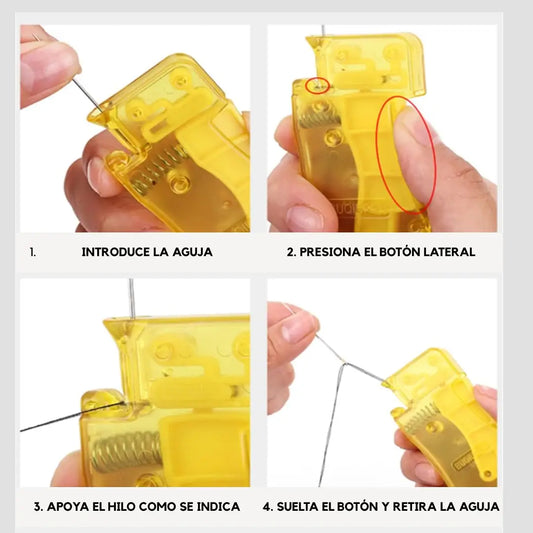 1. INTRODUCE LA AGUJA

2. PRESIONA EL BOTÓN LATERAL

3. APOYA EL HILO COMO SE INDICA

4. SUELTA EL BOTÓN Y RETIRA LA AGUJA