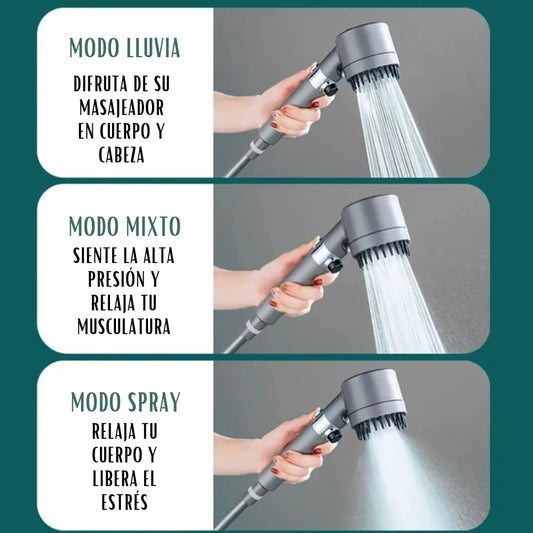 MODO LLUVIA

DIFRUTA DE SU MASAJEADOR EN CUERPO Y CABEZA

MODO MIXTO

SIENTE LA ALTA PRESIÓN Y RELAJA TU MUSCULATURA

MODO SPRAY

RELAJA TU CUERPO Y LIBERA EL ESTRÉS